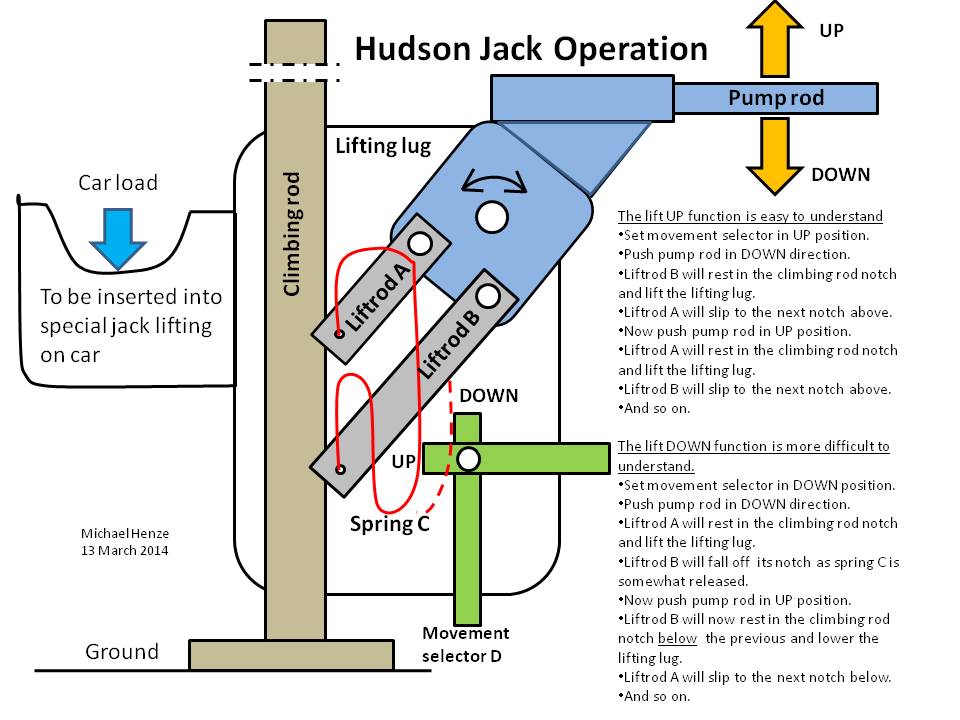 Hudson Jack Operation

UP

Pump rod

DOWN

Lifting lug

Car load

To be inserted into special jack lifting on car

Climbing rod

Liftrod A

Liftrod B

DOWN

UP

Spring C

Michael Henze
13 March 2014

Ground

Movement selector D

The lift UP function is easy to understand
•Set movement selector in UP position.
•Push pump rod in DOWN direction.
•Liftrod B will rest in the climbing rod notch and lift the lifting lug.
•Liftrod A will slip to the next notch above.
•Now push pump rod in UP position.
•Liftrod A will rest in the climbing rod notch and lift the lifting lug.
•Liftrod B will slip to the next notch above.
•And so on.

The lift DOWN function is more difficult to understand.
•Set movement selector in DOWN position.
•Push pump rod in DOWN direction.
•Liftrod A will rest in the climbing rod notch and lift the lifting lug.
•Liftrod B will fall off its notch as spring C is somewhat released.
•Now push pump rod in UP position.
•Liftrod B will now rest in the climbing rod notch below the previous and lower the lifting lug.
•Liftrod A will slip to the next notch below.
•And so on.